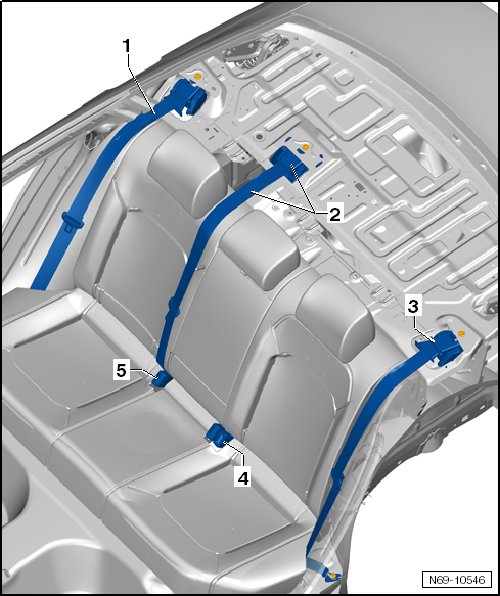 1
2
3
5
4
N69-10546