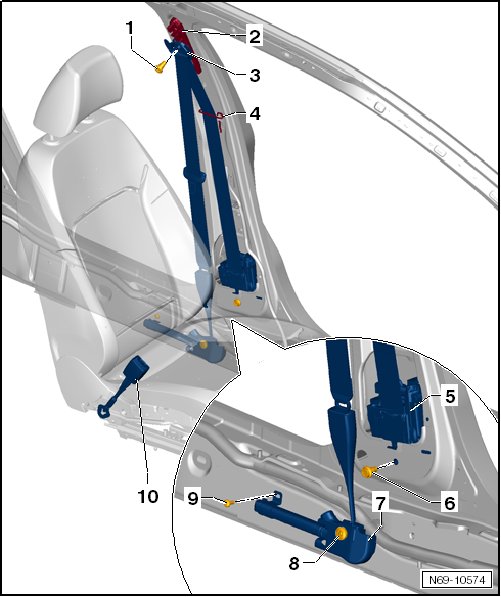 1
2
3
4
5
6
7
8
9
10
N69-10574