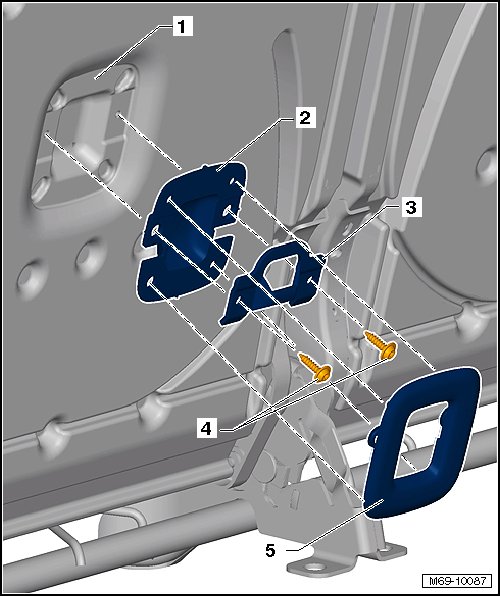 1
2
3
4
5
M69-10087