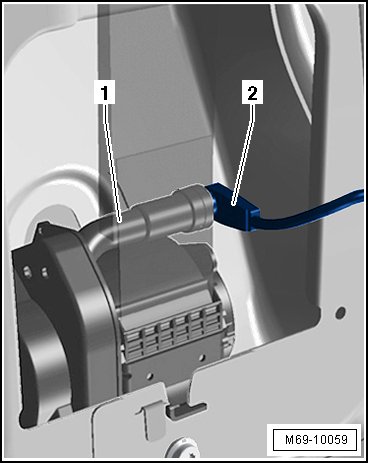 1
2
M69-10059