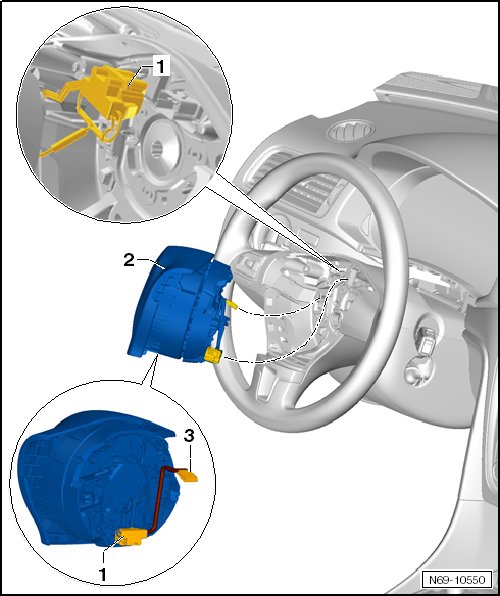 1
2
3
1
N69-10550