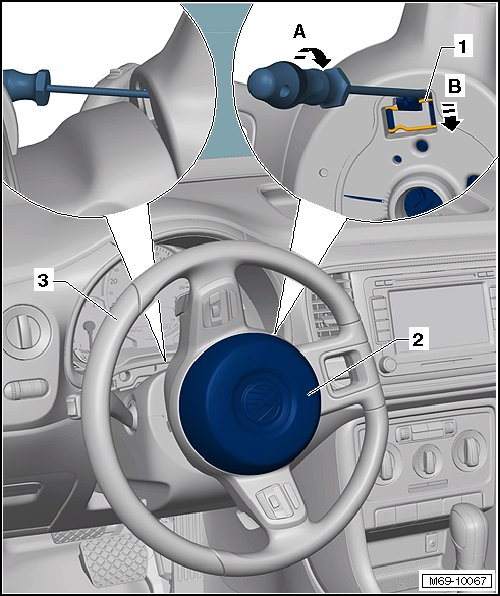 A
1
B
3
2
M69-10067