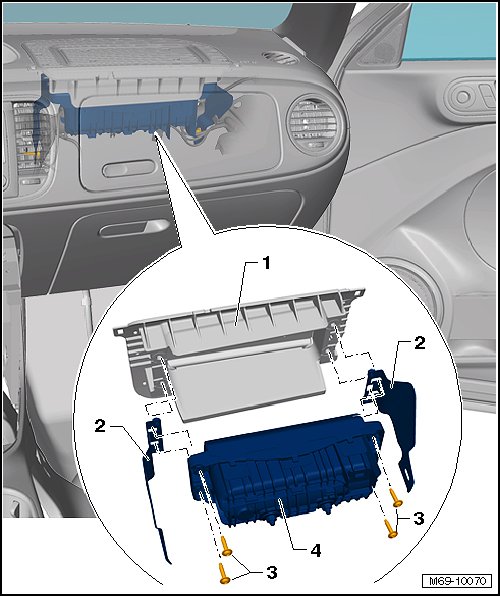 1
2
2
3
4
3
M69-10070