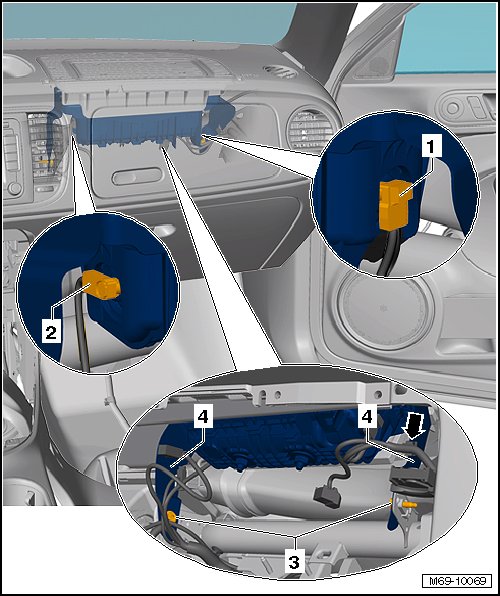 1
2
4
4
3
M69-10069