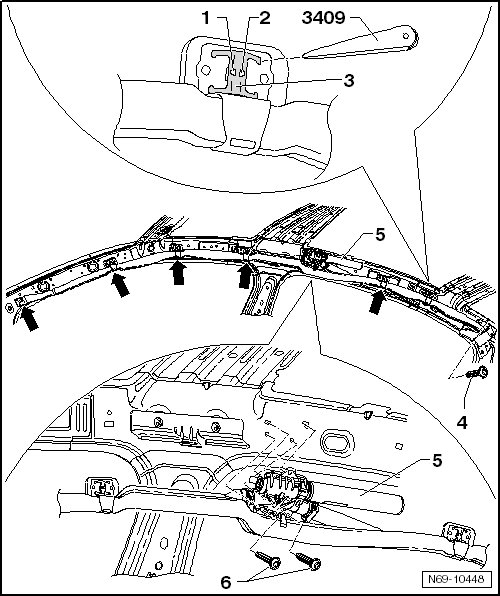 1
2
3409
3
5
4
5
6
N69-10448