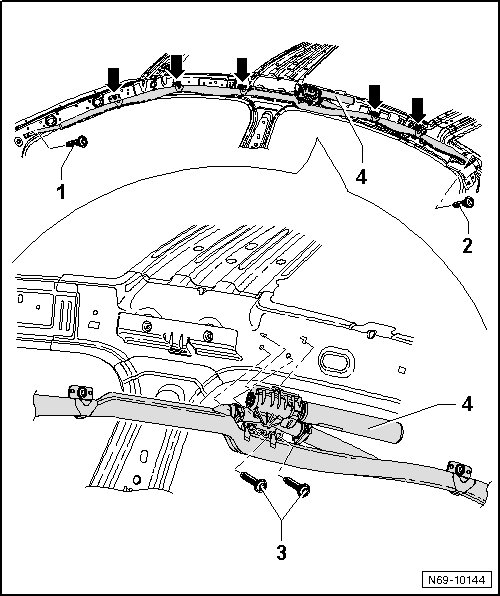 1
4
2
4
3
N69-10144