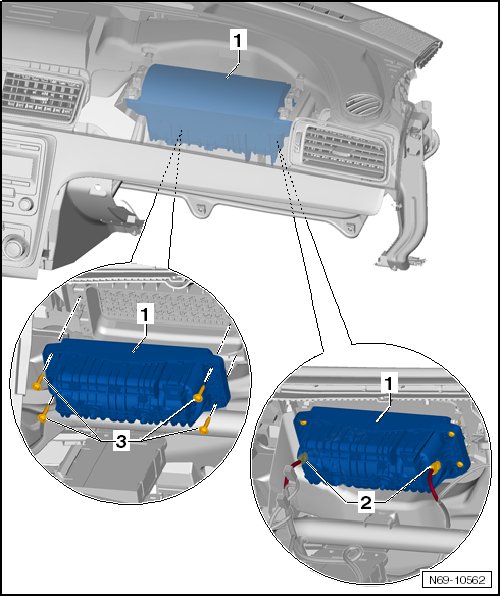 1

1

3

1

2

N69-10562