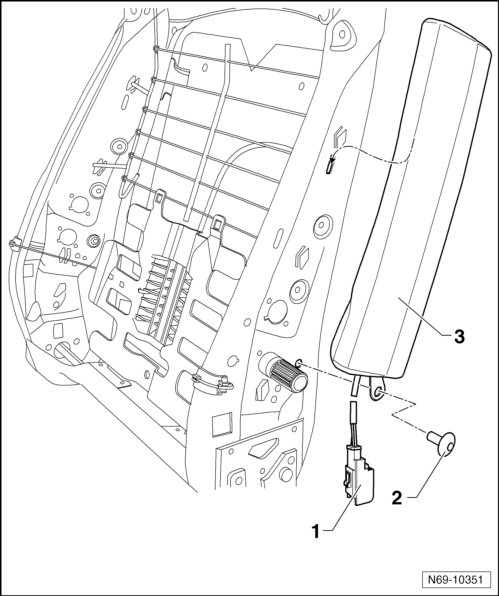 3

2

1

N69-10351