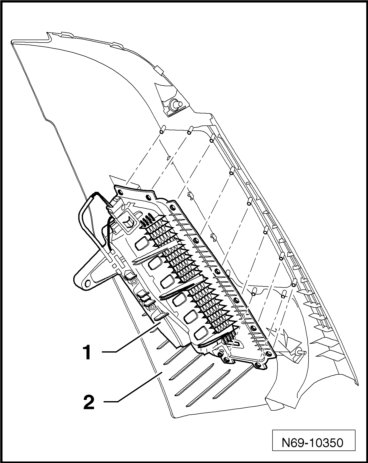 1
2
N69-10350