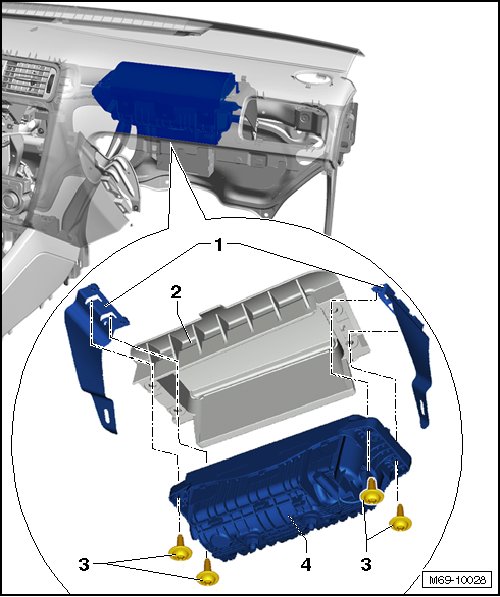 1
2
3
4
3
M69-10028