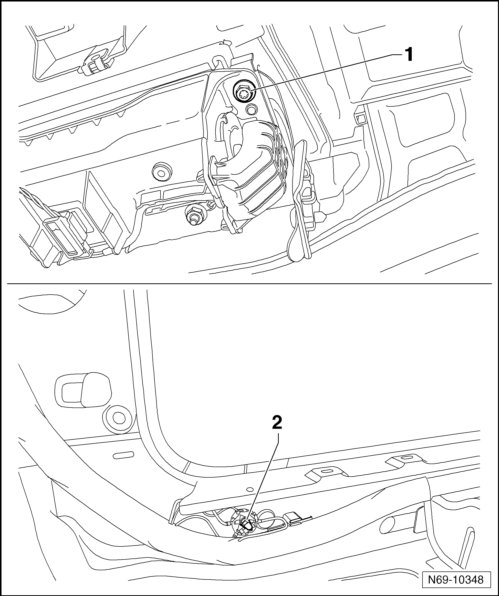 1

2

N69-10348