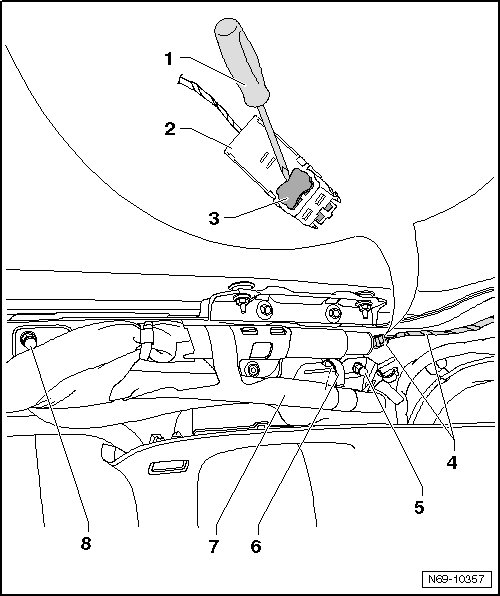 1
2
3
4
5
8
7
6
N69-10357