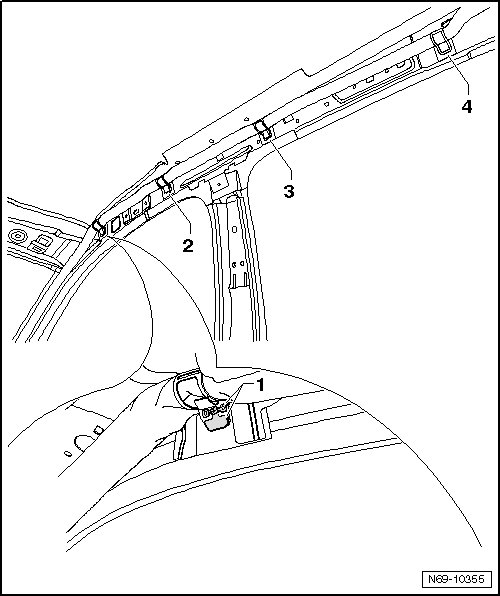 4
3
2
1
N69-10355