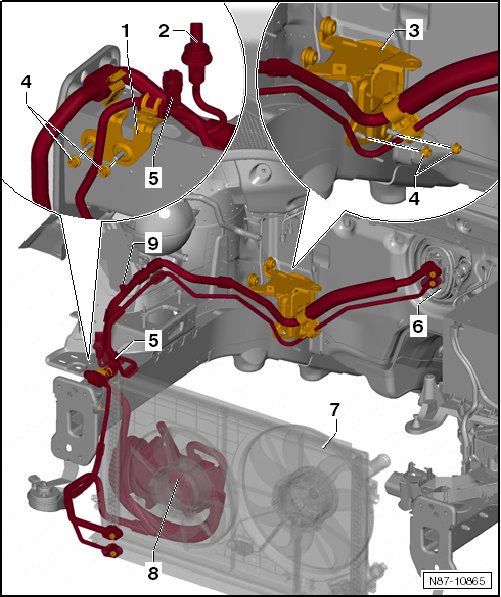 1
2
3
4
5
4
9
5
6
7
8
N87-10865