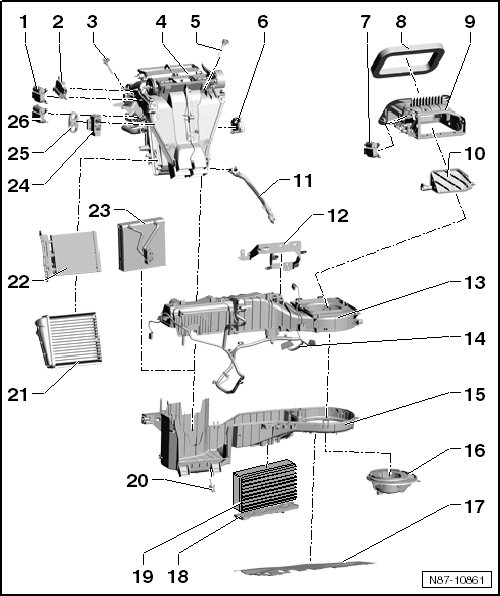 1
2
3
4
5
6
7
8
9
26
25
24
10
11
23
12
22
13
14
21
15
16
20
17
19
18
N87-10861