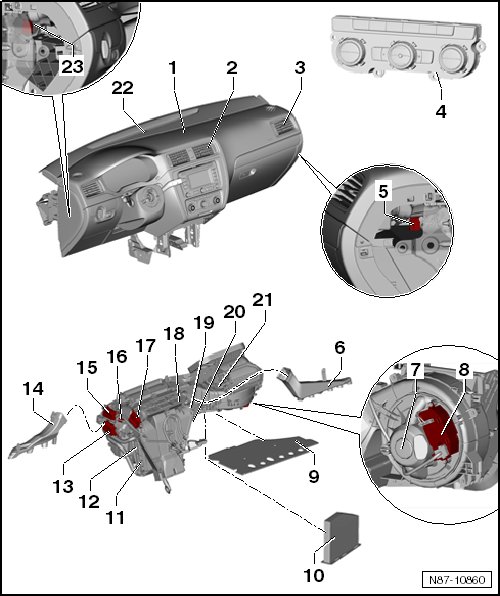 23
22
1
2
3
4
5
21
20
19
18
17
16
15
14
6
7
8
13
12
11
9
10
N87-10860