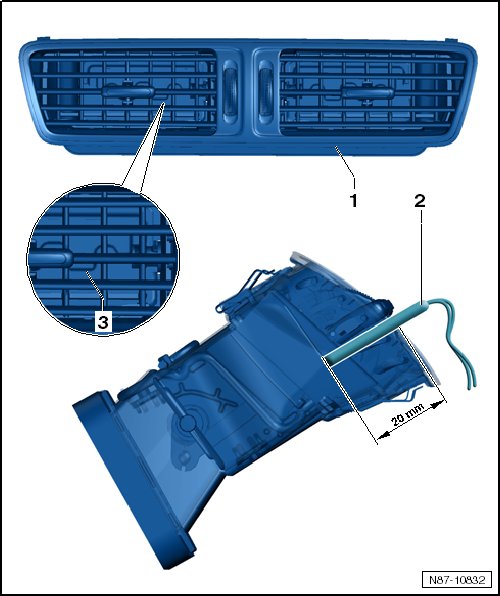 1
2
3
20 mm
N87-10832