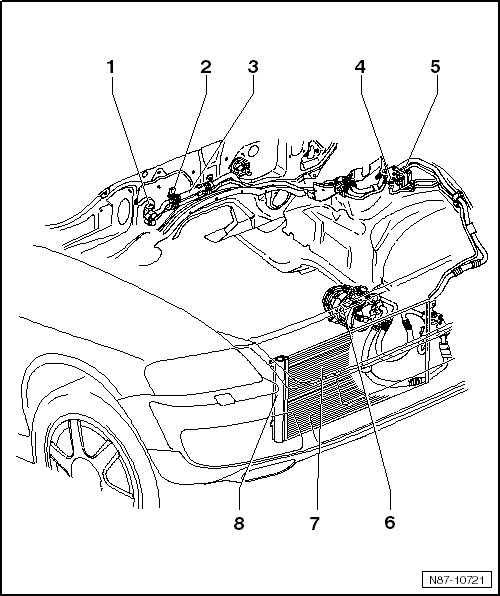 1
2
3
4
5
8
7
6
N87-10721