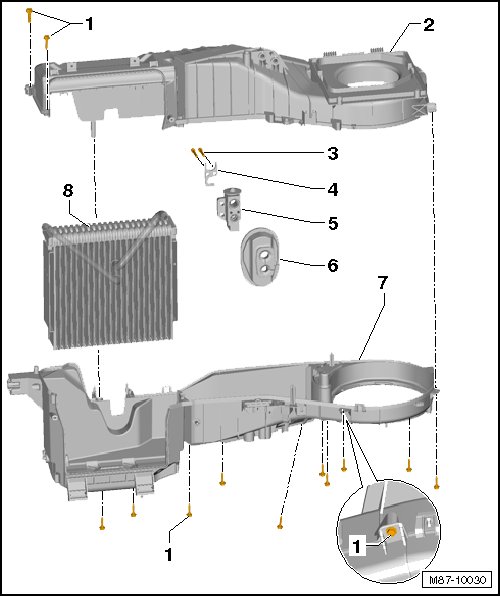 1
2
3
4
8
5
6
7
1
1
M87-10030