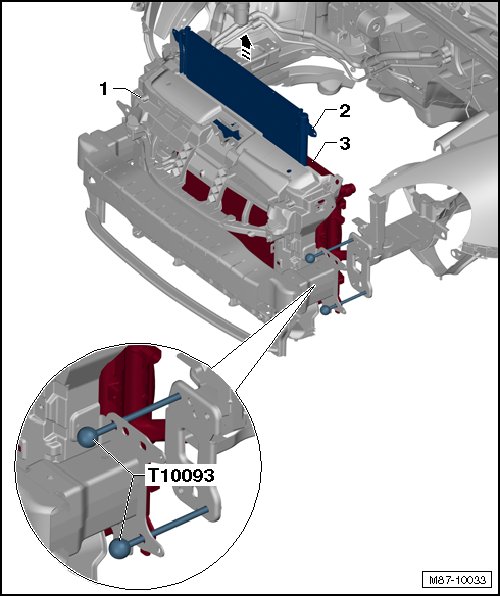 1
2
3
T10093
M87-10033