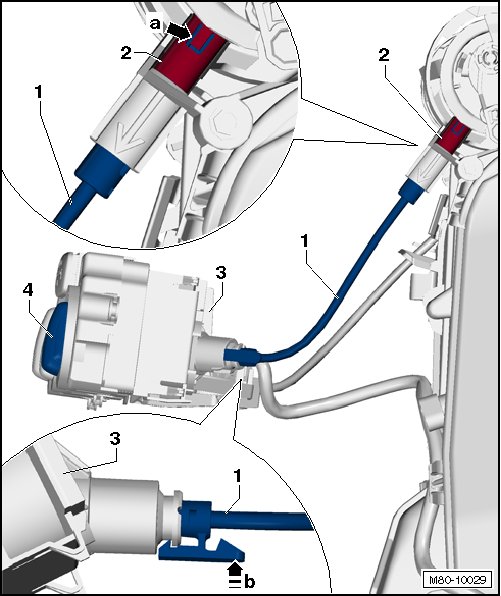 a
2
1
2
1
3
4
3
1
b
M80-10029