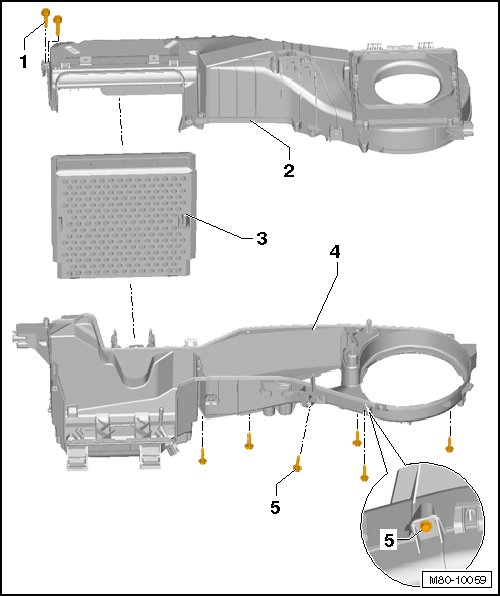 1
2
3
4
5
5
M80-10059