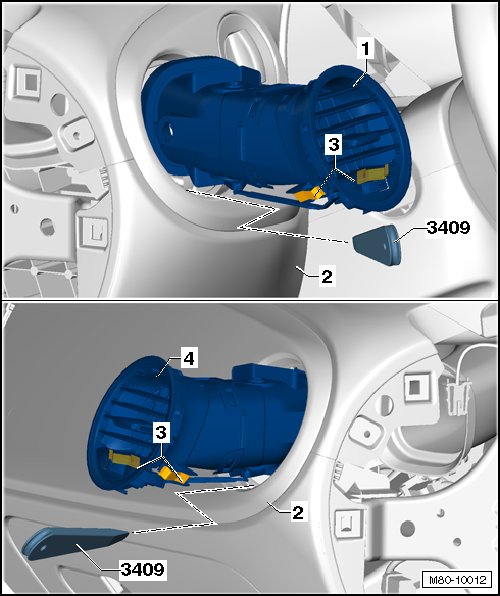 1
3
3409
2
4
3
2
3409
M80-10012