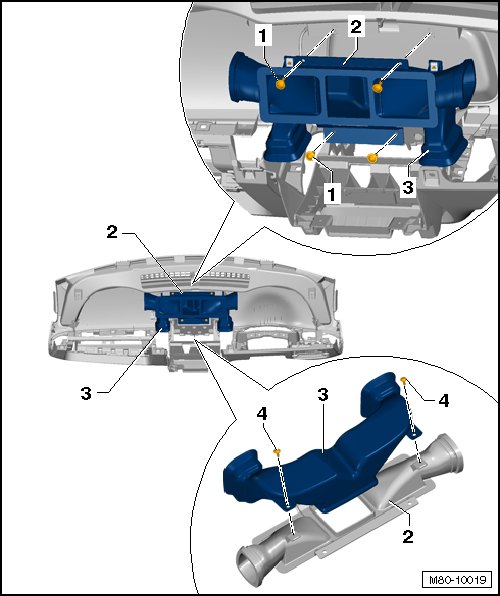 1
2
1
3
2
3
3
4
4
2
M80-10019