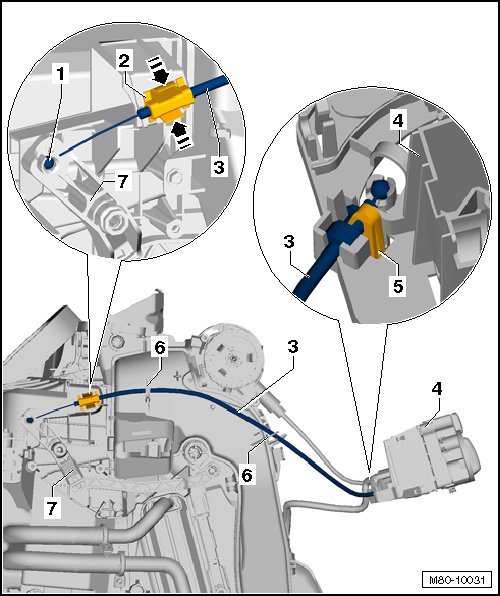 1
2
3
7
4
3
5
6
3
4
6
7
M80-10031