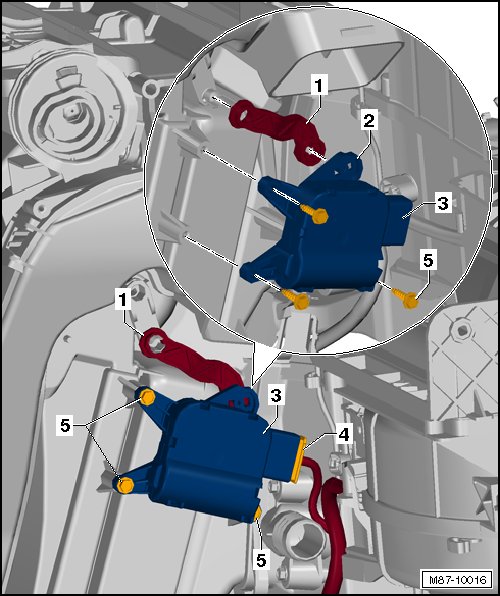 1
2
3
5
1
3
4
5
5
M87-10016