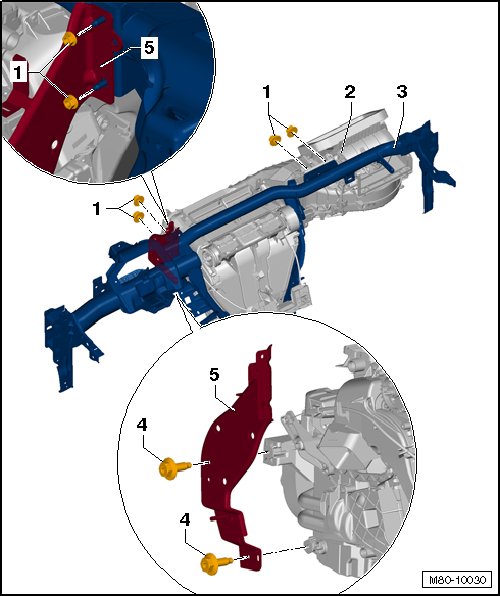 1
5
1
2
3
1
5
4
4
M80-10030