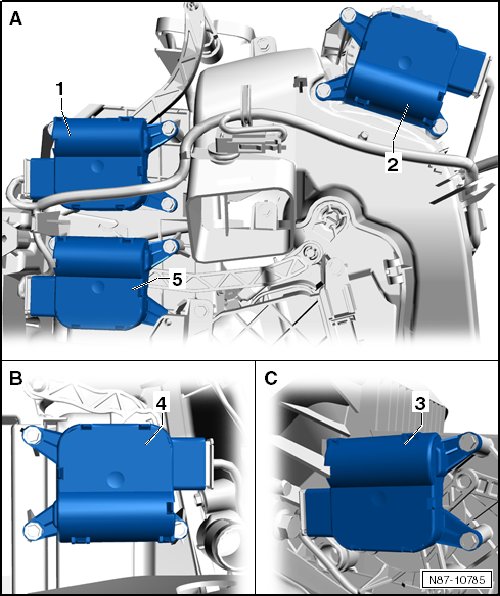 A

1

2

5

B

4

C

3

N87-10785