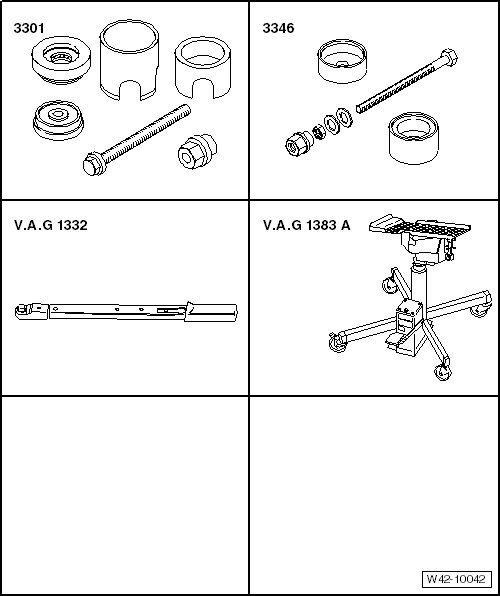 3301

3346

V.A.G 1332

V.A.G 1383 A

W42-10042