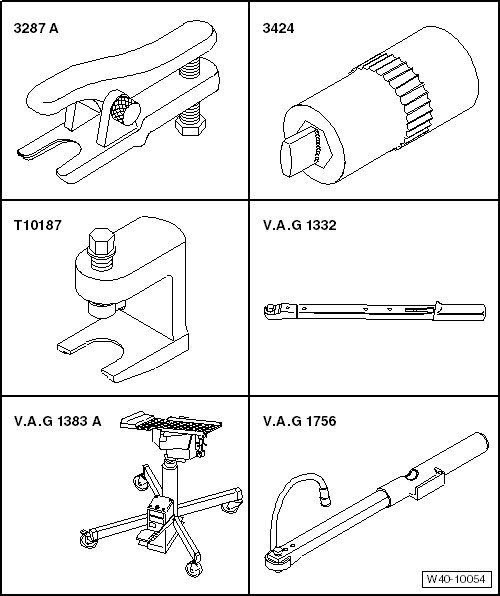 3287 A

3424

T10187

V.A.G 1332

V.A.G 1383 A

V.A.G 1756

W40-10054