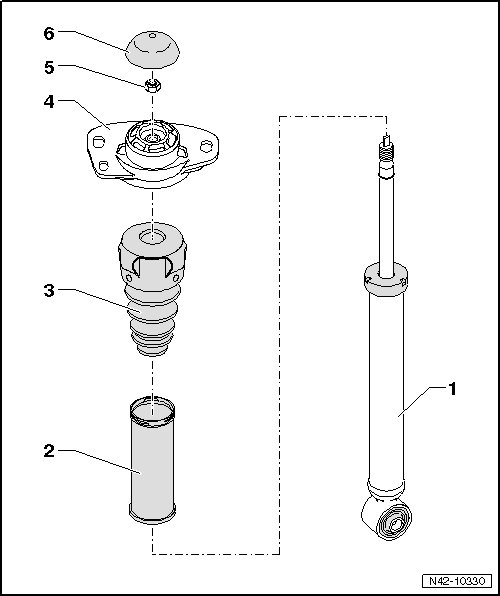 6
5
4
3
2
1
N42-10330