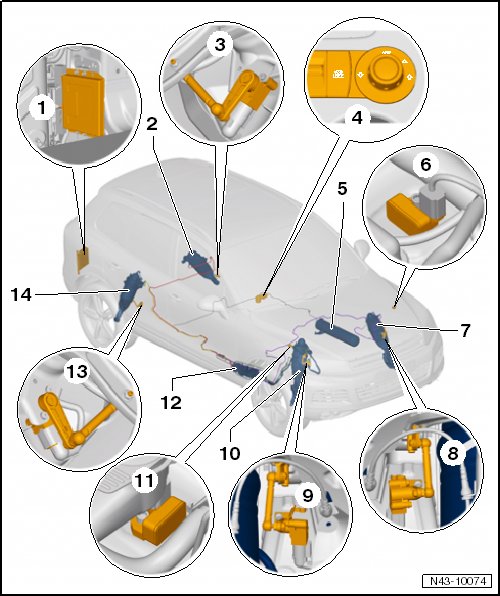 1
2
3
4
5
6
7
8
9
10
11
12
13
14
N43-10074