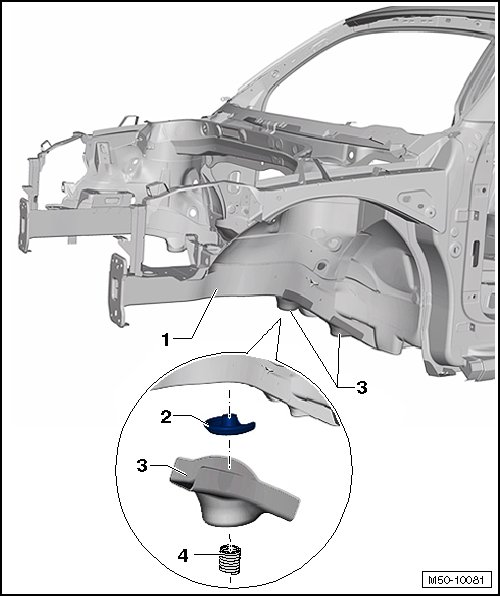 1
3
2
3
4
M50-10081