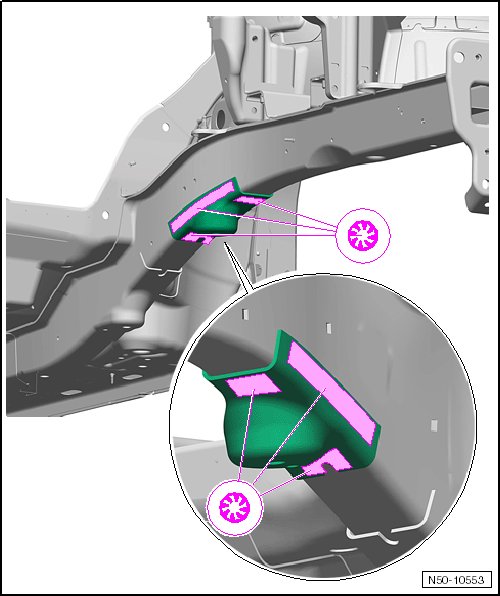 N50-10553