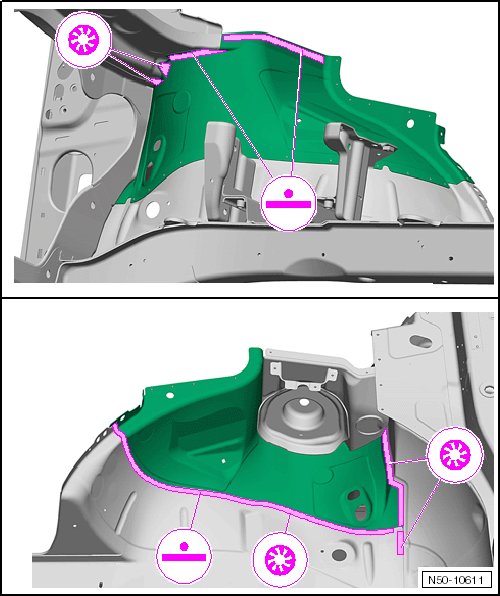 N50-10611