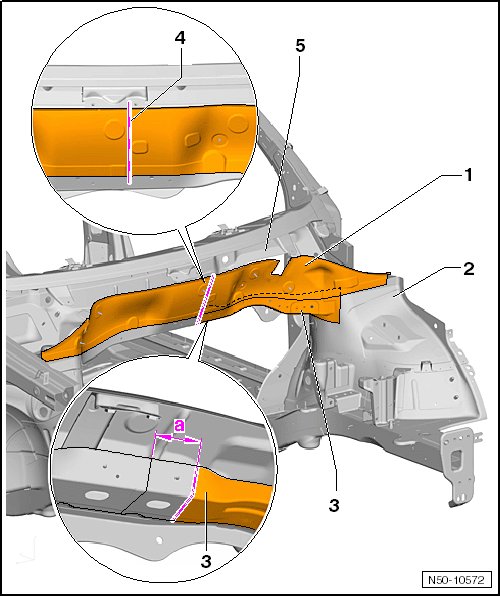 4
5
1
2
a
3
3
N50-10572