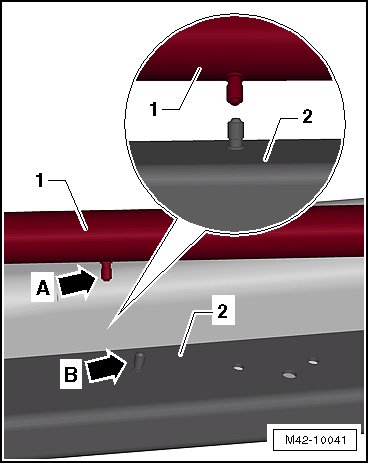 1

2

1

A

2

B

M42-10041