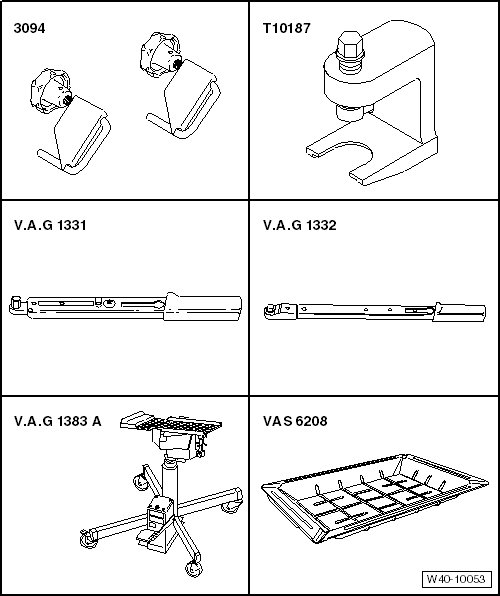 3094

T10187

V.A.G 1331

V.A.G 1332

V.A.G 1383 A

VAS 6208

W40-10053