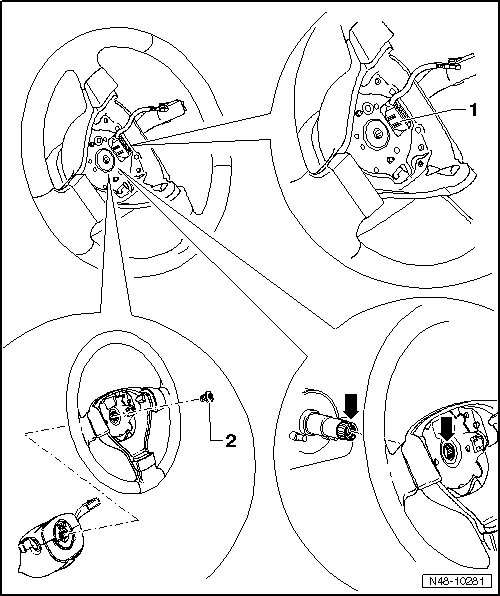 1

2

N48-10281