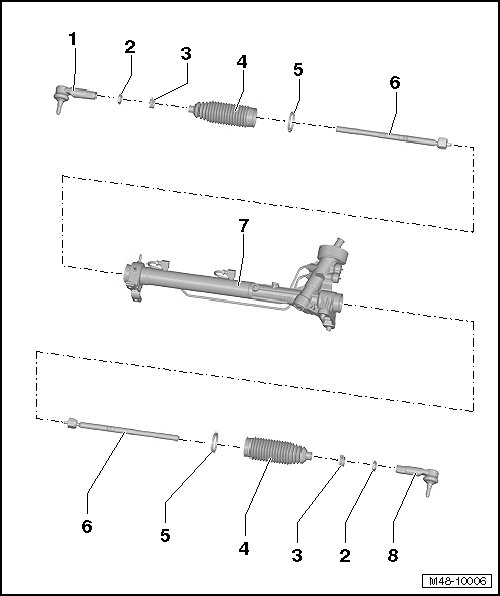 1
2
3
4
5
6
7
6
5
4
3
2
8
M48-10006