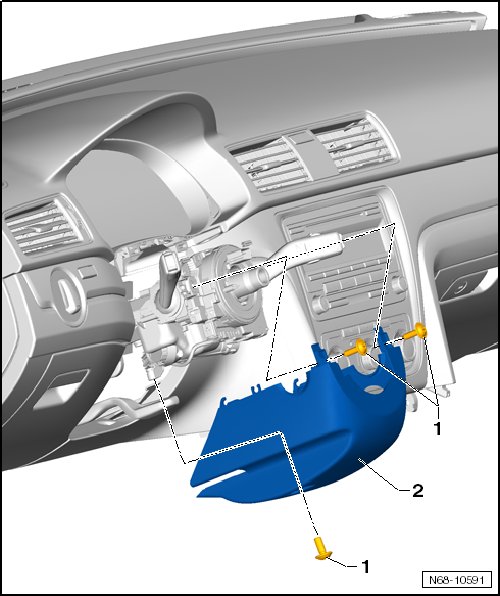 1
2
1
N68-10591