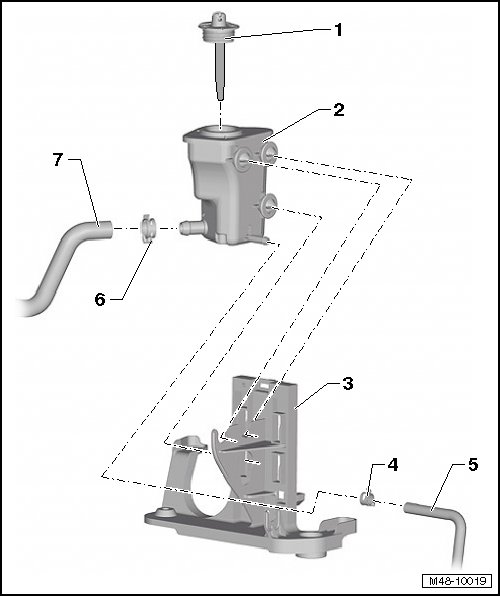 1
2
7
6
3
4
5
M48-10019