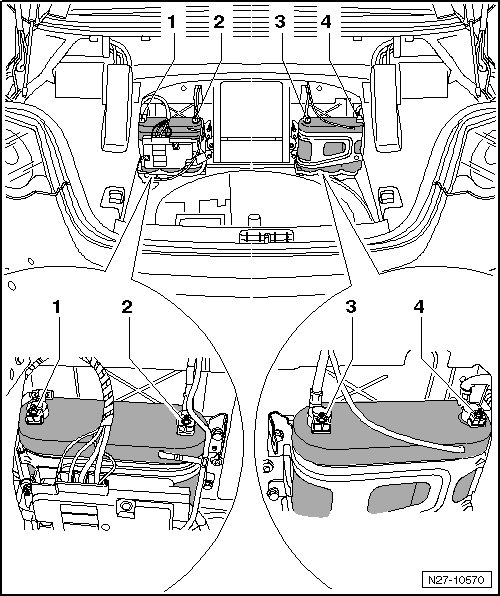 1 2 3 4

1 2

3 4

N27-10570