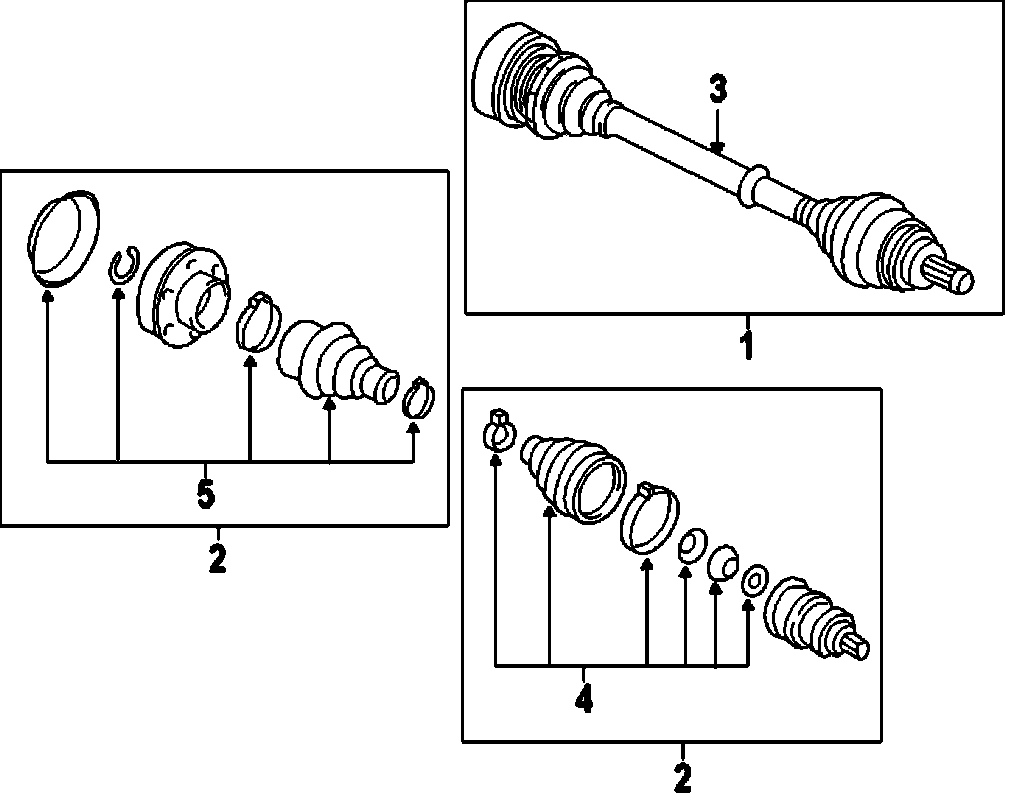 3
1
5
2
4
2