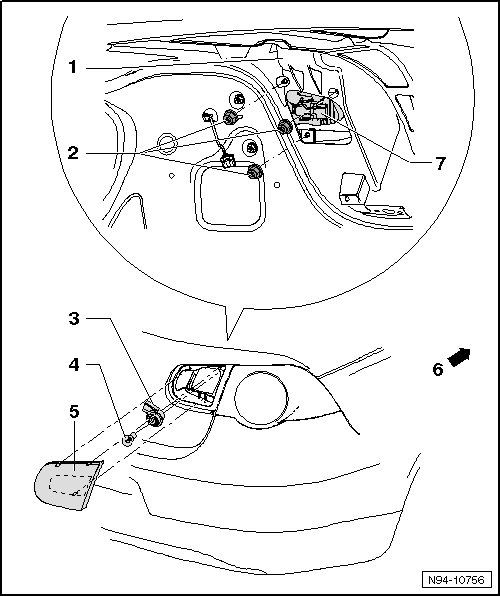 1
2
7
3
4
5
6
N94-10756