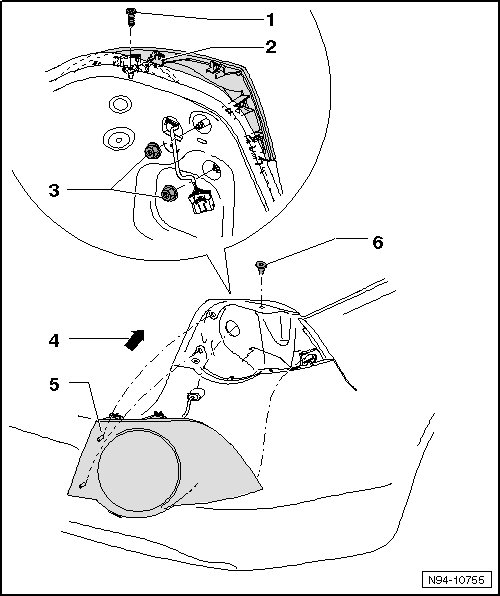 1
2
3
6
4
5
N94-10755